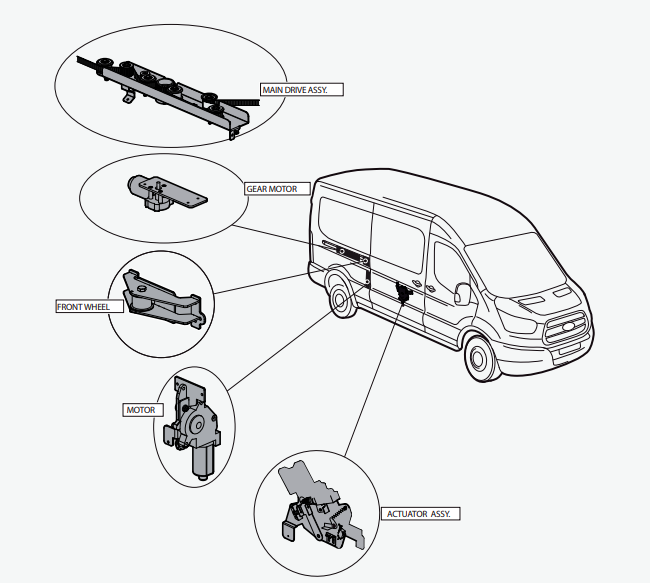 MAIN DRIVE ASSY.

GEAR MOTOR

FRONT WHEEL

MOTOR

ACTUATOR ASSY.