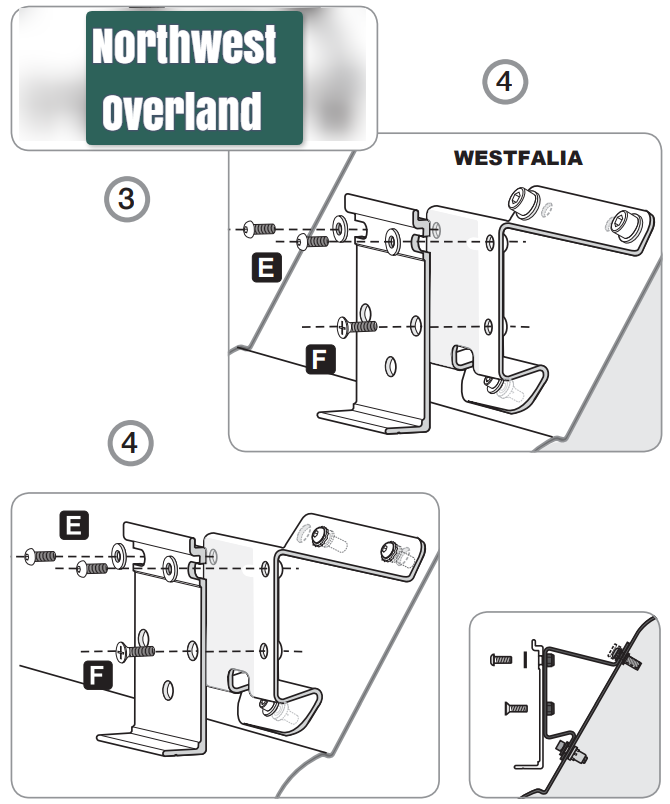 Northwest Overland

4

WESTFALIA

3

E

F

4

E

F