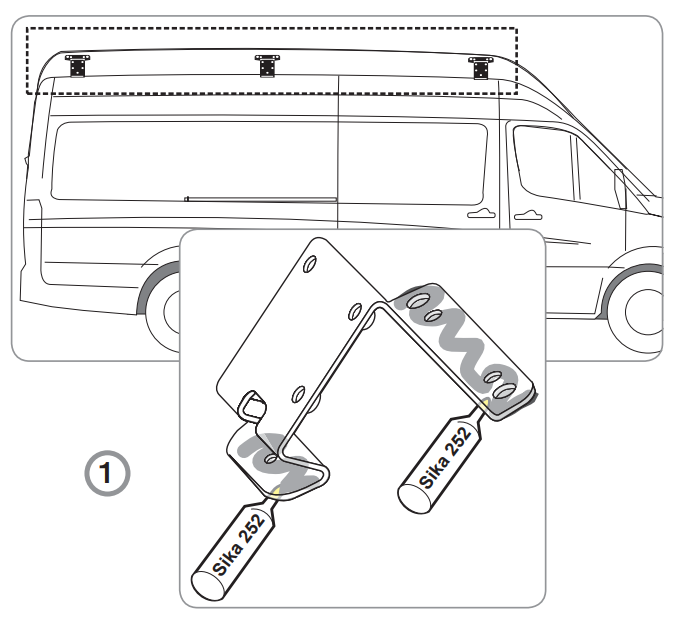 1

Sika 252

Sika 252